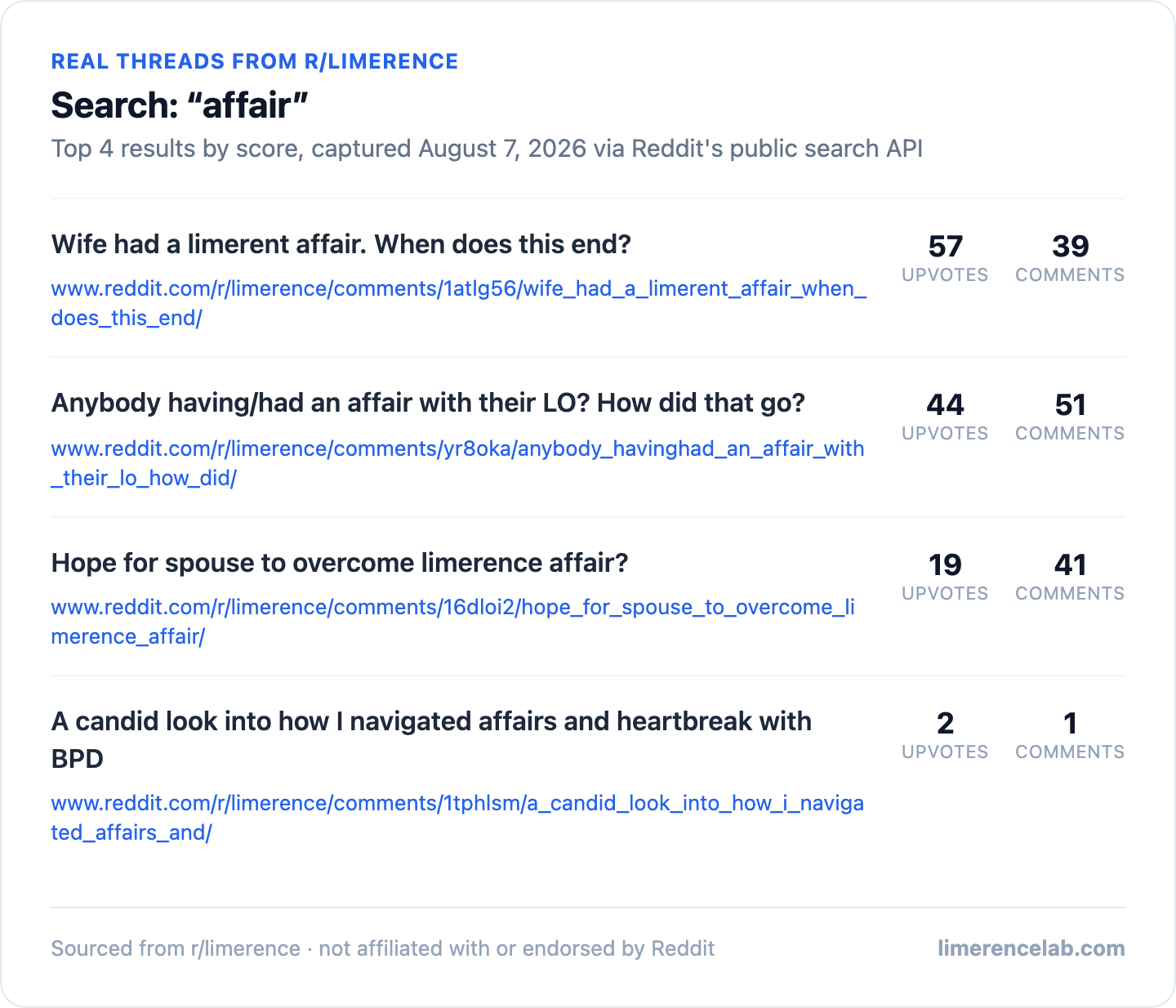 REAL THREADS FROM R/LIMERENCE

Search: “affair”

Top 4 results by score, captured August 7, 2026 via Reddit's public search API

Wife had a limerent affair. When does this end?
www.reddit.com/r/limerence/comments/1atlg56/wife_had_a_limerent_affair_when_does_this_end/
57 UPVOTES
39 COMMENTS

Anybody having/had an affair with their LO? How did that go?
www.reddit.com/r/limerence/comments/yr8oka/anybody_havinghad_an_affair_with_their_lo_how_did/
44 UPVOTES
51 COMMENTS

Hope for spouse to overcome limerence affair?
www.reddit.com/r/limerence/comments/16dloi2/hope_for_spouse_to_overcome_limerence_affair/
19 UPVOTES
41 COMMENTS

A candid look into how I navigated affairs and heartbreak with BPD
www.reddit.com/r/limerence/comments/1tphlsm/a_candid_look_into_how_i_navigated_affairs_and/
2 UPVOTES
1 COMMENTS

Sourced from r/limerence · not affiliated with or endorsed by Reddit
limerencelab.com